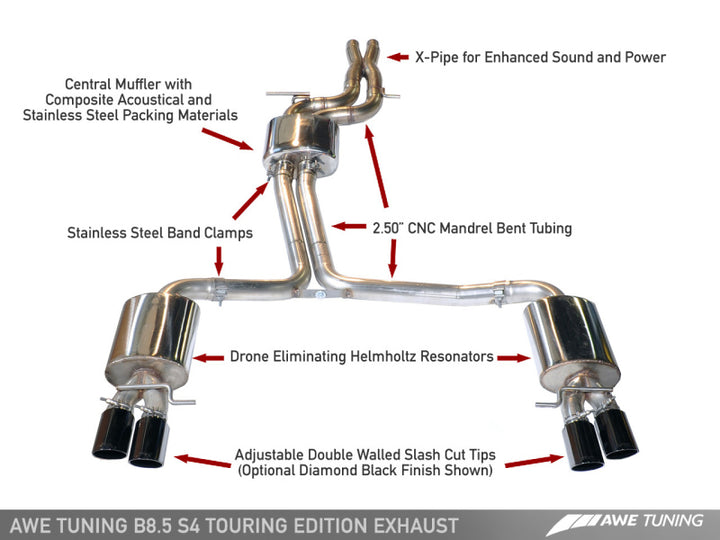 X-Pipe for Enhanced Sound and Power

Central Muffler with Composite Acoustical and Stainless Steel Packing Materials

Stainless Steel Band Clamps

2.50" CNC Mandrel Bent Tubing

Drone Eliminating Helmholtz Resonators

Adjustable Double Walled Slash Cut Tips (Optional Diamond Black Finish Shown)

AWE TUNING B8.5 S4 TOURING EDITION EXHAUST

AWE TUNING