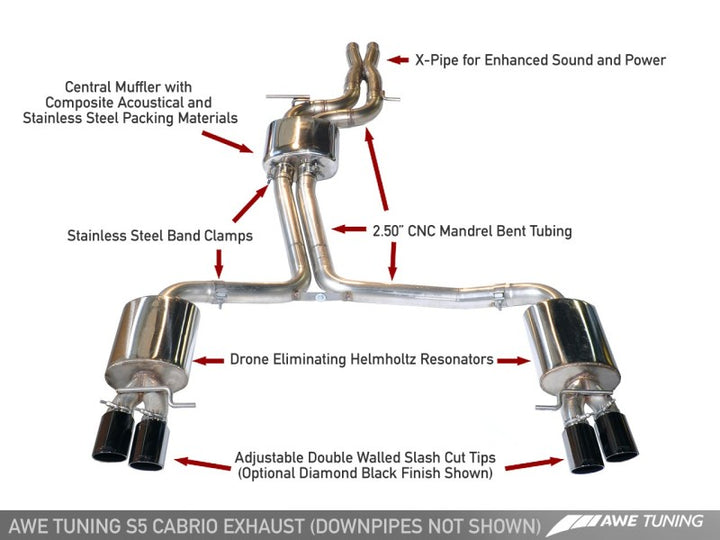 X-Pipe for Enhanced Sound and Power

Central Muffler with Composite Acoustical and Stainless Steel Packing Materials

Stainless Steel Band Clamps

2.50" CNC Mandrel Bent Tubing

Drone Eliminating Helmholtz Resonators

Adjustable Double Walled Slash Cut Tips (Optional Diamond Black Finish Shown)

AWE TUNING S5 CABRIO EXHAUST (DOWNPIPES NOT SHOWN)

AWE TUNING