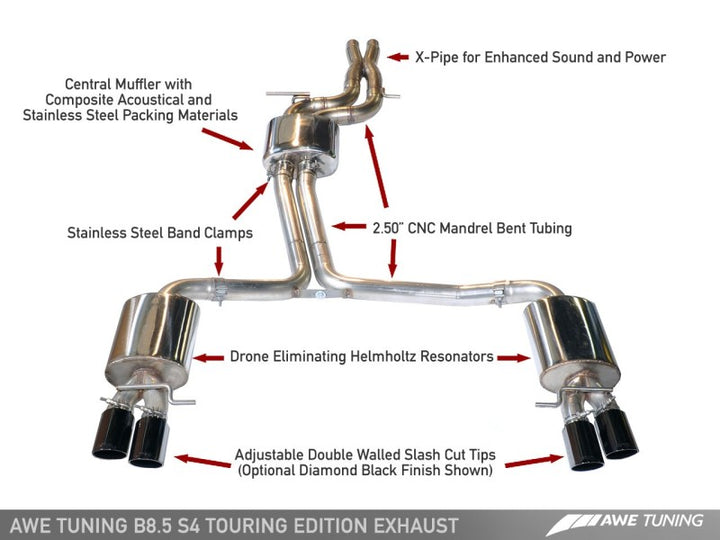 X-Pipe for Enhanced Sound and Power

Central Muffler with Composite Acoustical and Stainless Steel Packing Materials

Stainless Steel Band Clamps

2.50" CNC Mandrel Bent Tubing

Drone Eliminating Helmholtz Resonators

Adjustable Double Walled Slash Cut Tips (Optional Diamond Black Finish Shown)

AWE TUNING B8.5 S4 TOURING EDITION EXHAUST

AWE TUNING